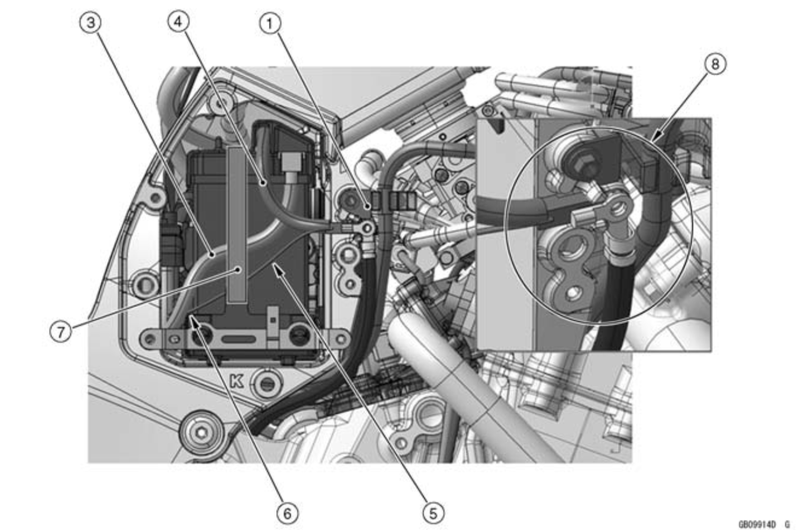 3
4
1
8
7
K
6
5
GB09914D G